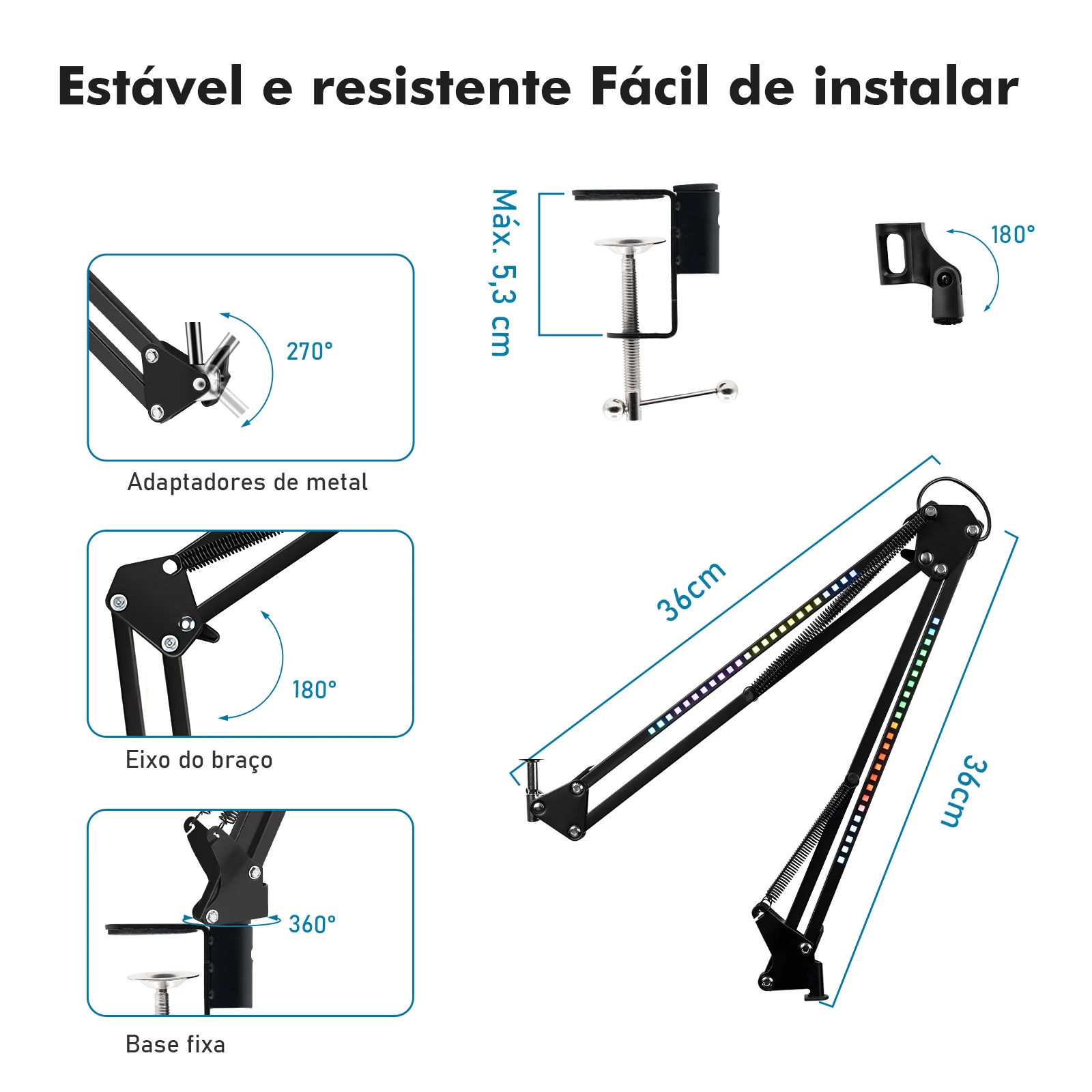 Estável e resistente Fácil de instalar

270°

Adaptadores de metal

180°

Eixo do braço

360°

Base fixa

Máx. 5,3 cm

180°

36cm

36cm